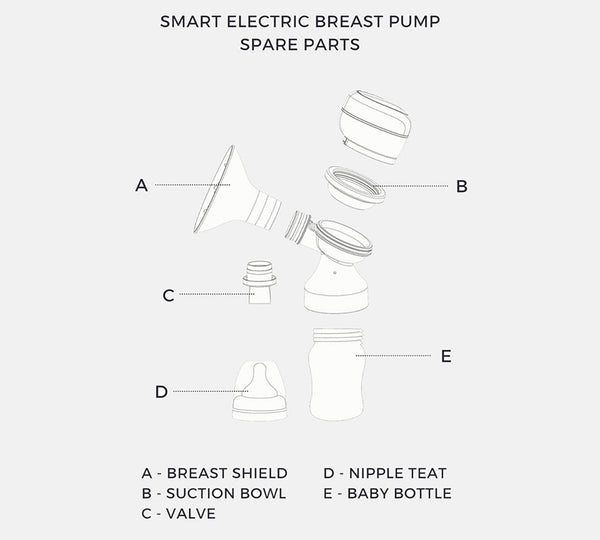 SMART ELECTRIC BREAST PUMP
SPARE PARTS

A

B

C

E

D

A - BREAST SHIELD
B - SUCTION BOWL
C - VALVE

D - NIPPLE TEAT
E - BABY BOTTLE